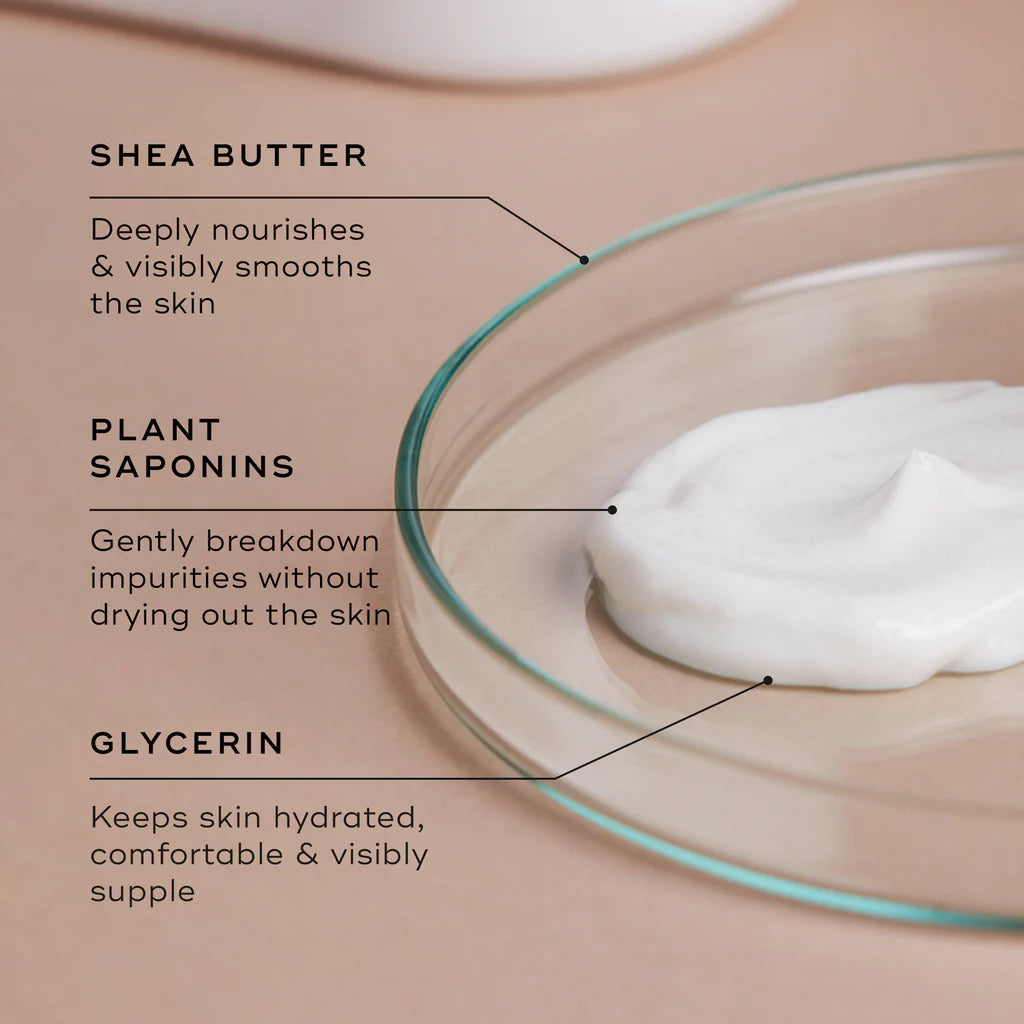 SHEA BUTTER

Deeply nourishes & visibly smooths the skin

PLANT SAPONINS

Gently breakdown impurities without drying out the skin

GLYCERIN

Keeps skin hydrated, comfortable & visibly supple